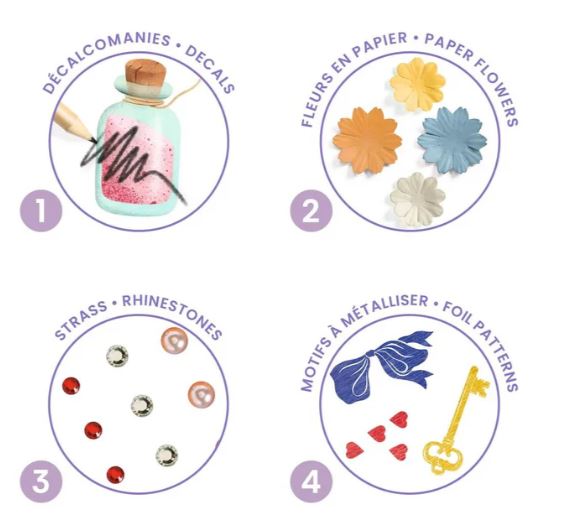 DÉCALCOMANIES • DECALS

1

FLEURS EN PAPIER • PAPER FLOWERS

2

STRASS • RHINESTONES

3

MOTIFS À MÉTALLISER • FOIL PATTERNS

4