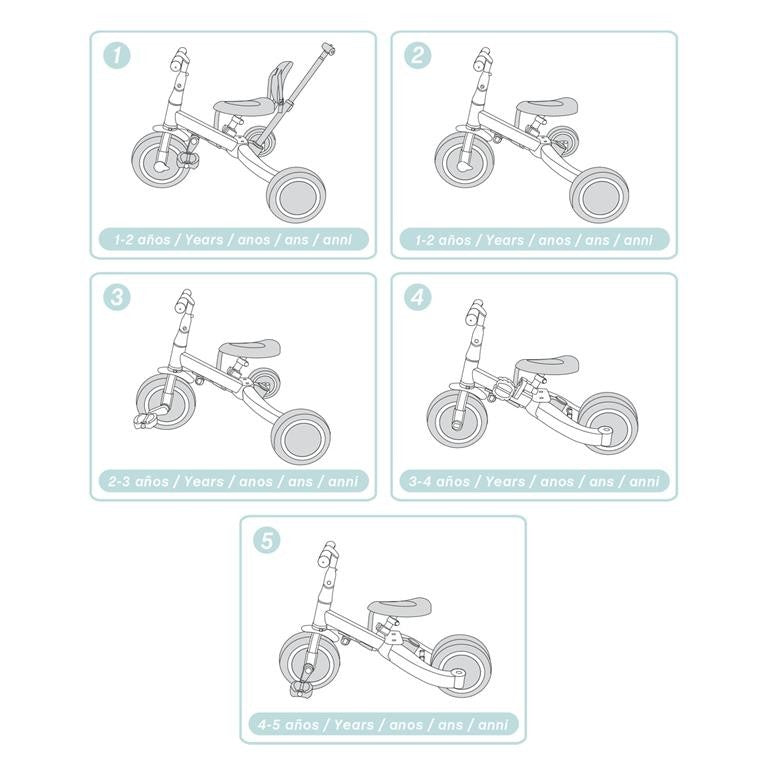 1

1-2 años / Years / anos / ans / anni

2

1-2 años / Years / anos / ans / anni

3

2-3 años / Years / anos / ans / anni

4

3-4 años / Years / anos / ans / anni

5

4-5 años / Years / anos / ans / anni