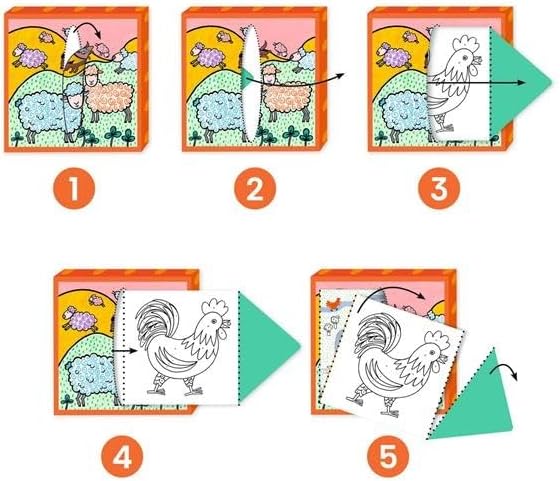 1

2

3

4

5