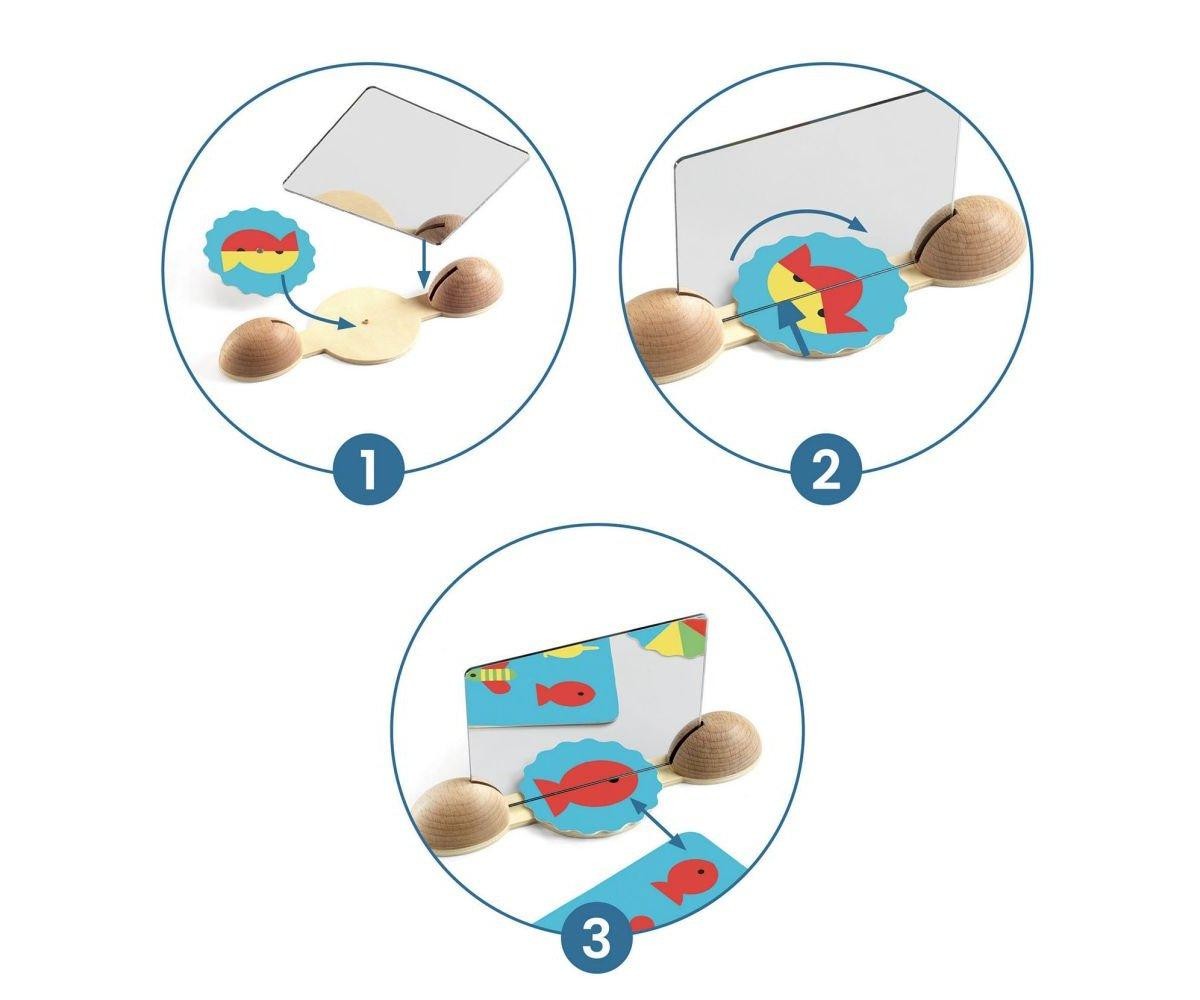 1

2

3